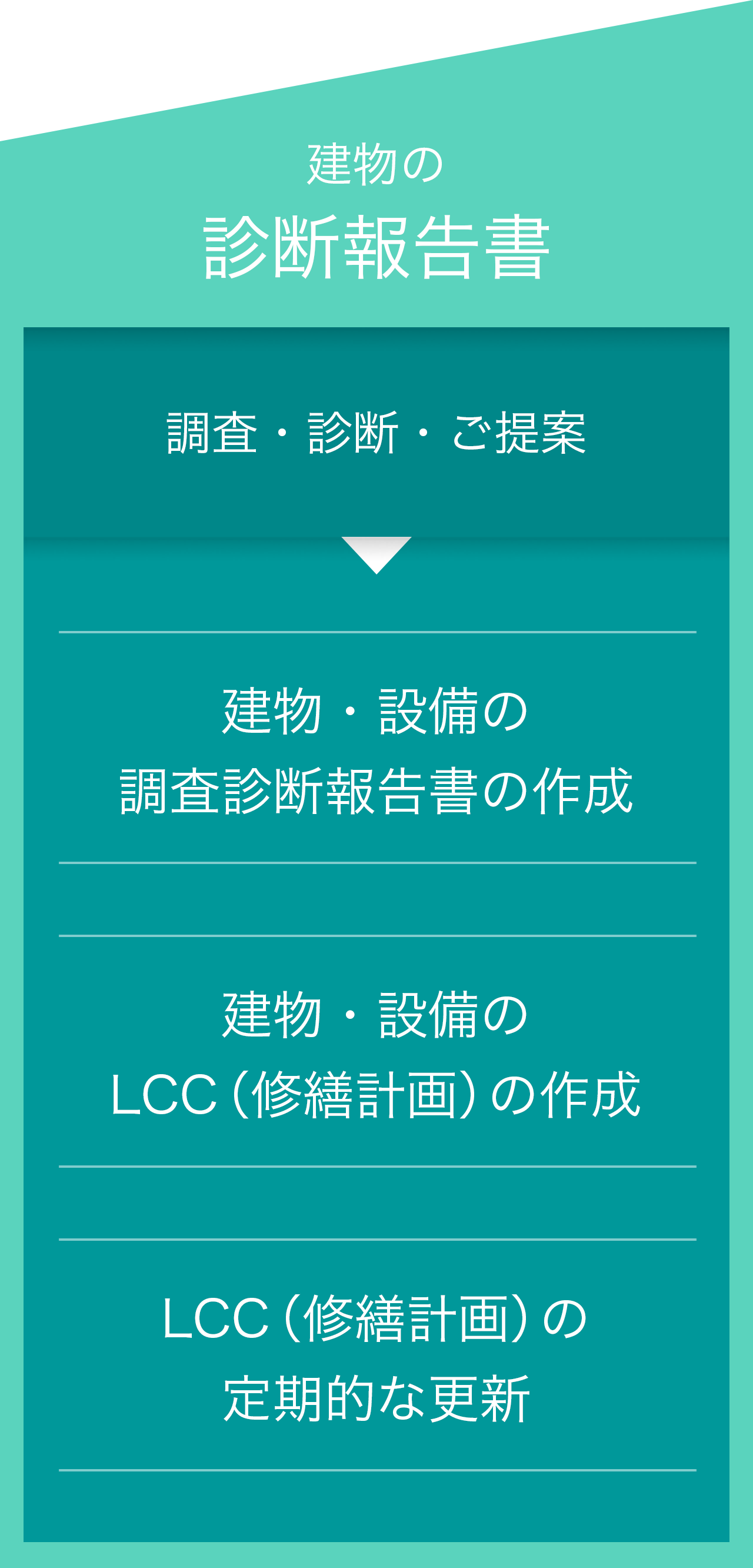 建物の
診断報告書

調査・診断・ご提案

建物・設備の
調査診断報告書の作成

建物・設備の
LCC（修繕計画）の作成

LCC（修繕計画）の
定期的な更新